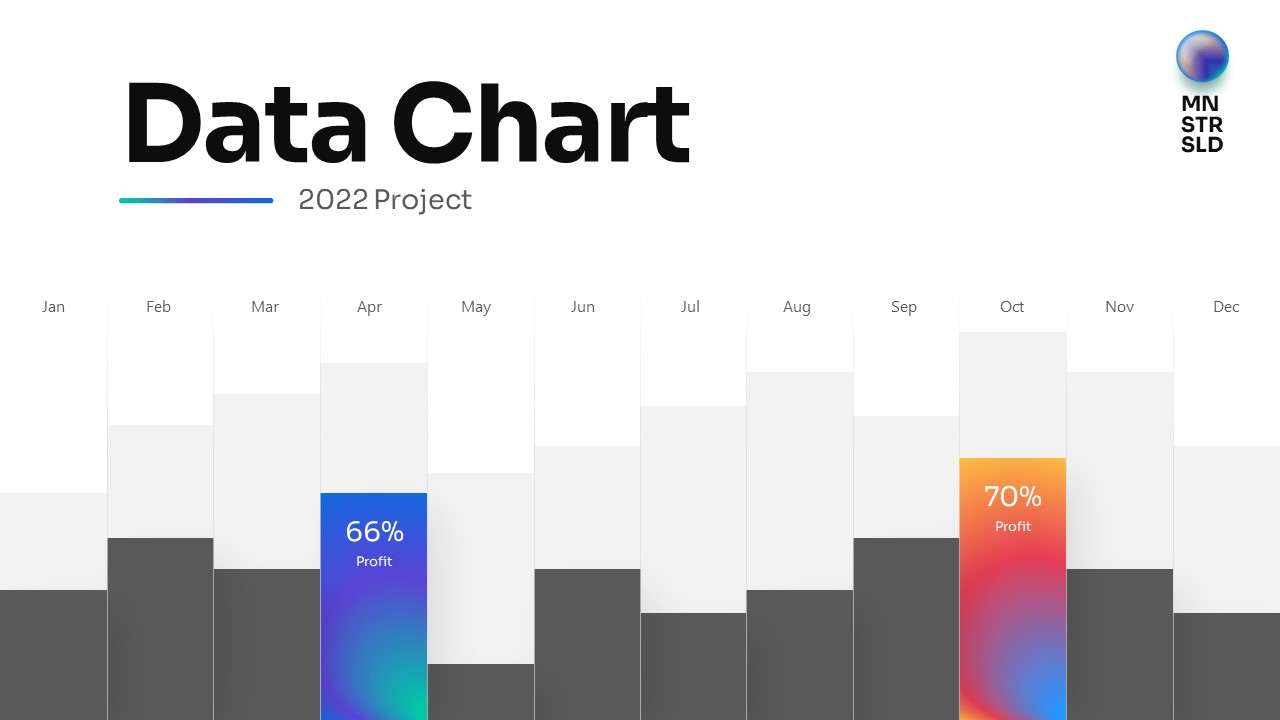 Data Chart
2022 Project

MN
STR
SLD

Jan
Feb
Mar
Apr
May
Jun
Jul
Aug
Sep
Oct
Nov
Dec

66%
Profit

70%
Profit